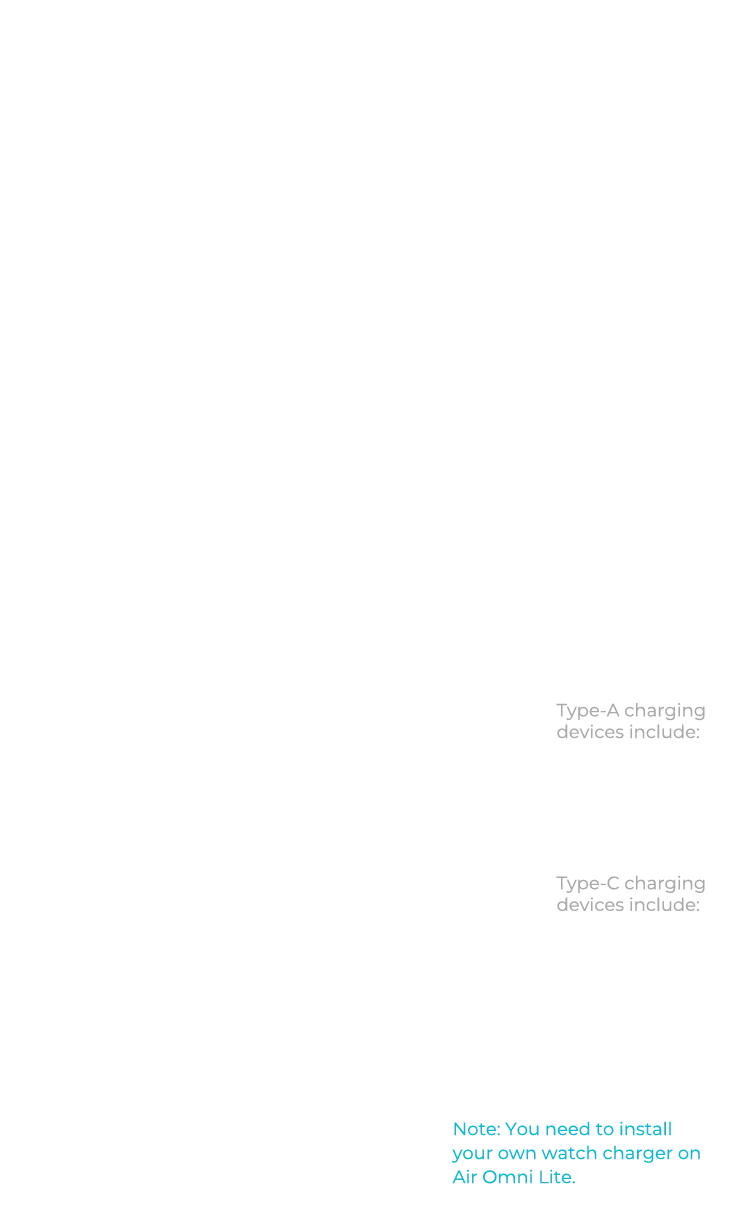 Type-A charging devices include:

Type-C charging devices include:

Note: You need to install your own watch charger on Air Omni Lite.